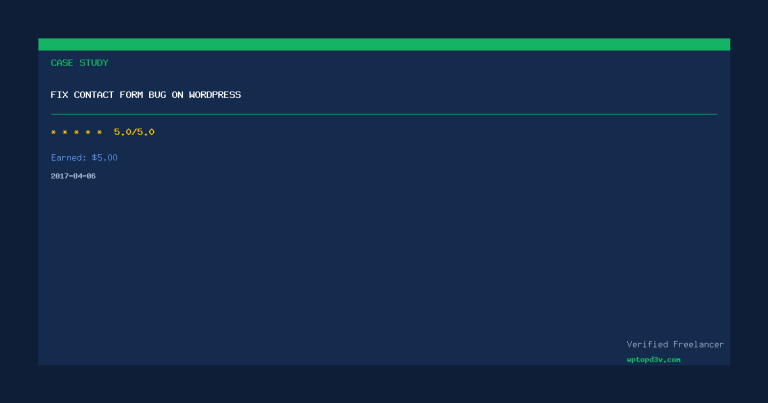 CASE STUDY

FIX CONTACT FORM BUG ON WORDPRESS

* * * * * 5.0/5.0

Earned: $5.00

2017-04-06

Verified Freelancer

wptopd3v.com