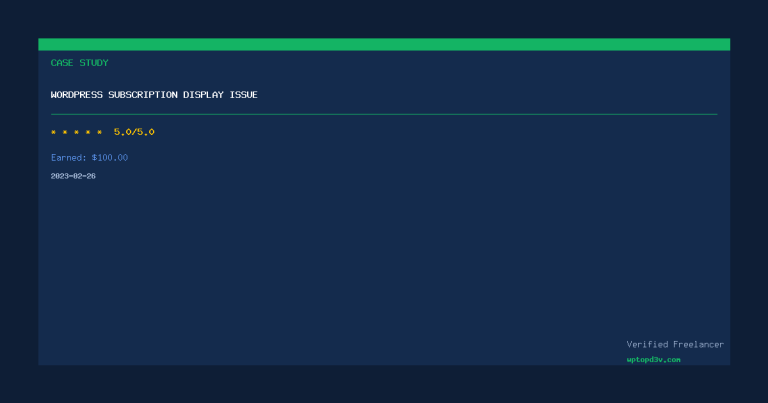 CASE STUDY

WORDPRESS SUBSCRIPTION DISPLAY ISSUE

* * * * * 5.0/5.0

Earned: $100.00

2023-02-26

Verified Freelancer

wptopd3v.com